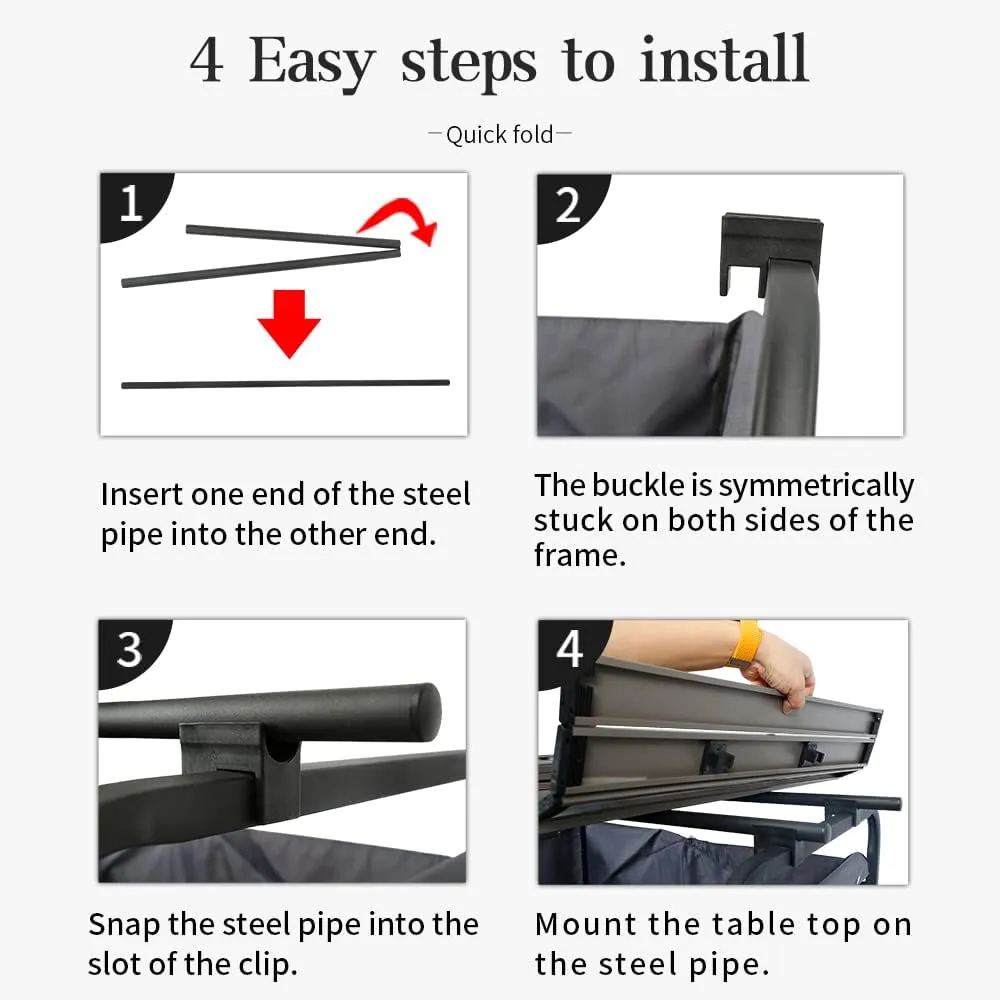 4 Easy steps to install

—Quick fold—

1

Insert one end of the steel pipe into the other end.

2

The buckle is symmetrically stuck on both sides of the frame.

3

Snap the steel pipe into the slot of the clip.

4

Mount the table top on the steel pipe.