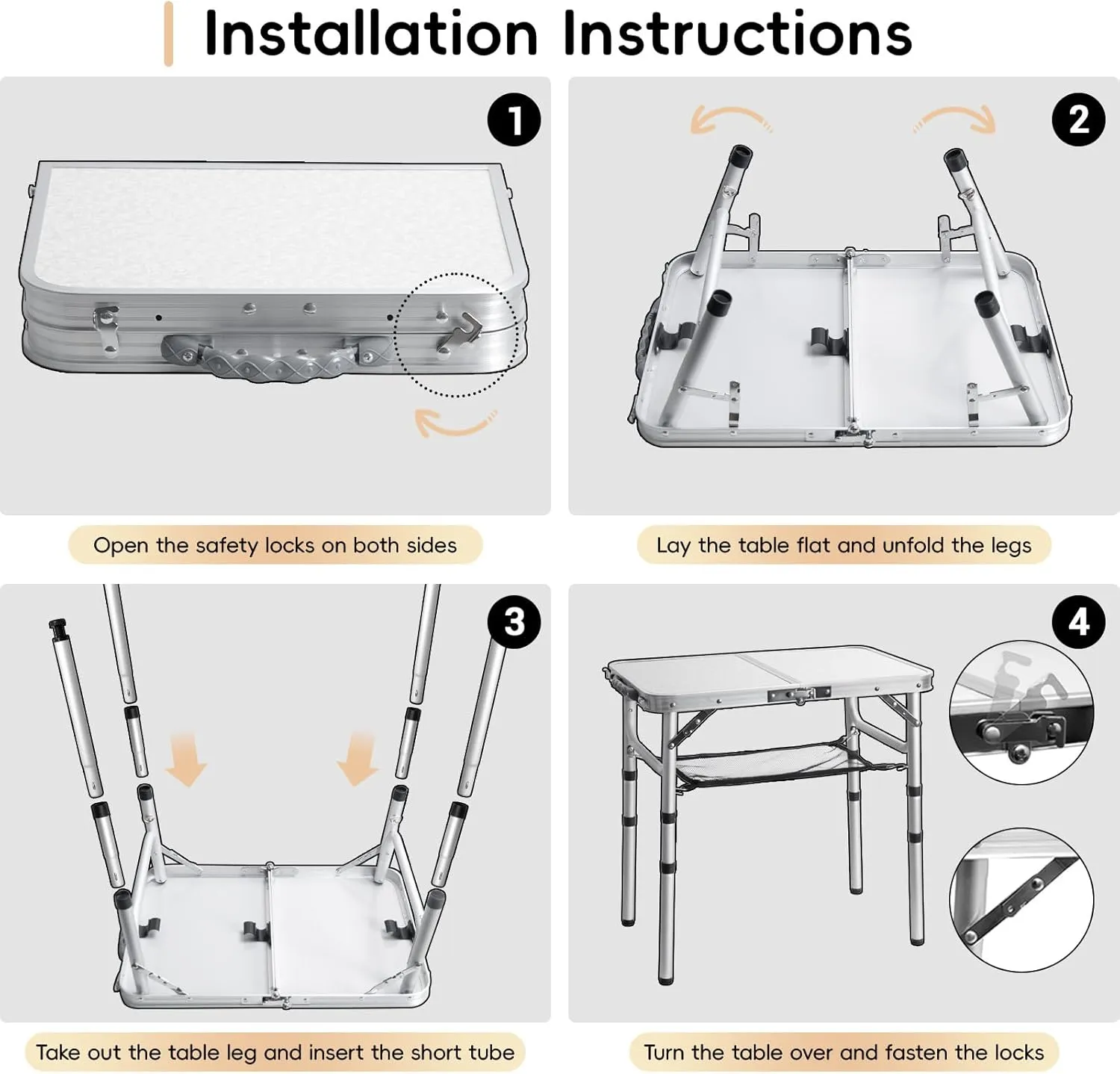 Installation Instructions

1

Open the safety locks on both sides

2

Lay the table flat and unfold the legs

3

Take out the table leg and insert the short tube

4

Turn the table over and fasten the locks