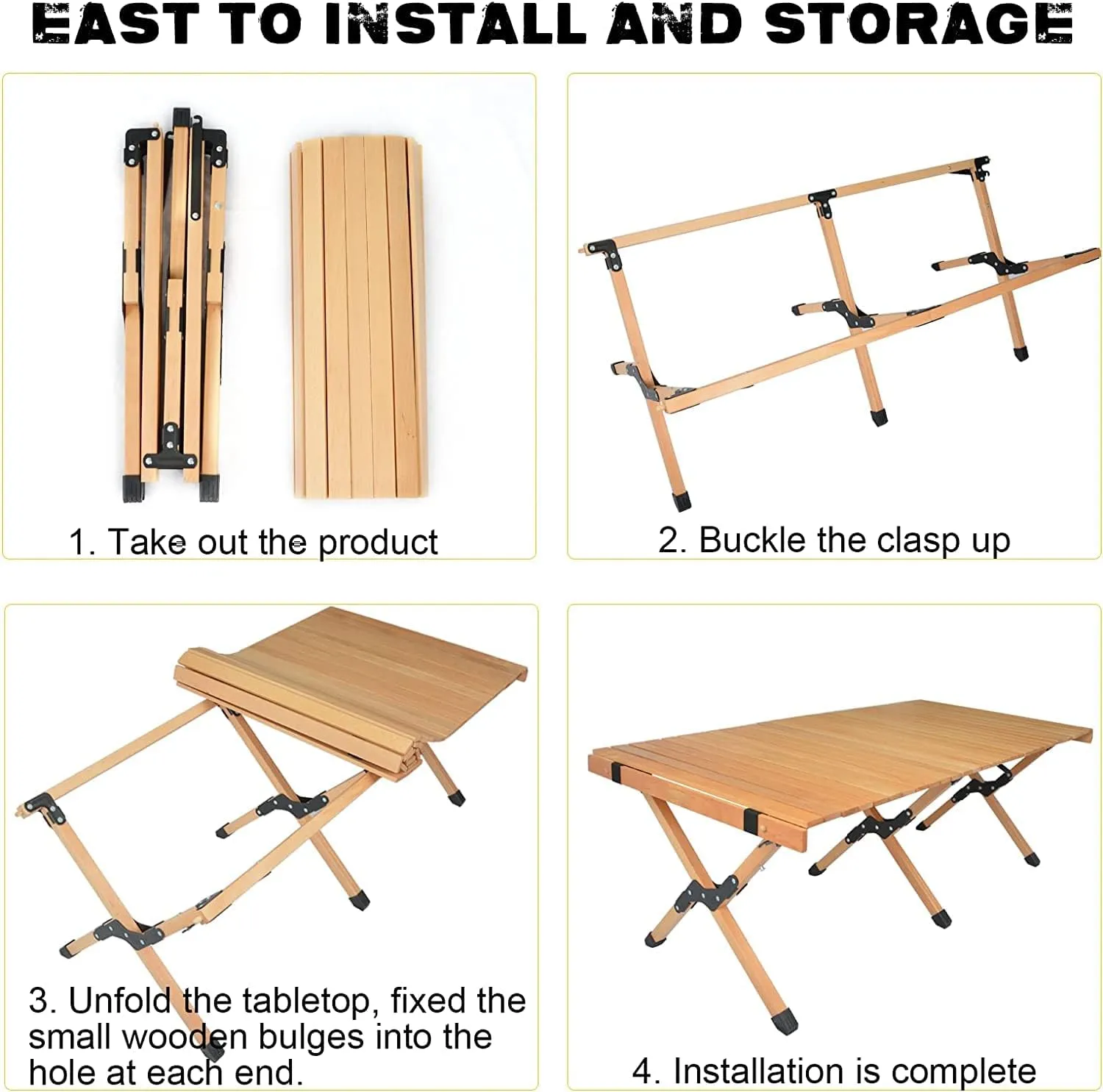 EAST TO INSTALL AND STORAGE

1. Take out the product

2. Buckle the clasp up

3. Unfold the tabletop, fixed the small wooden bulges into the hole at each end.

4. Installation is complete