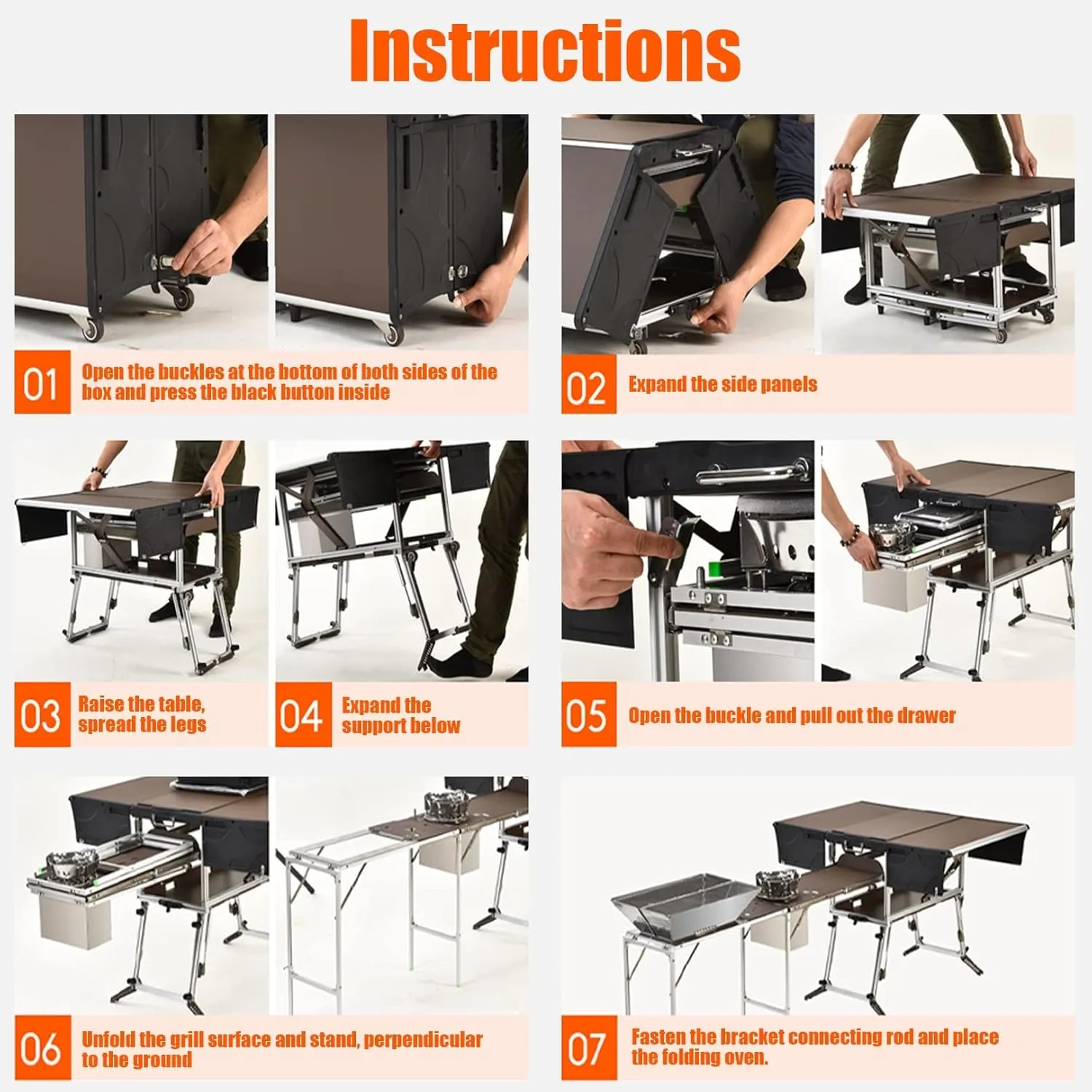 Instructions

01 Open the buckles at the bottom of both sides of the box and press the black button inside

02 Expand the side panels

03 Raise the table, spread the legs

04 Expand the support below

05 Open the buckle and pull out the drawer

06 Unfold the grill surface and stand, perpendicular to the ground

07 Fasten the bracket connecting rod and place the folding oven.