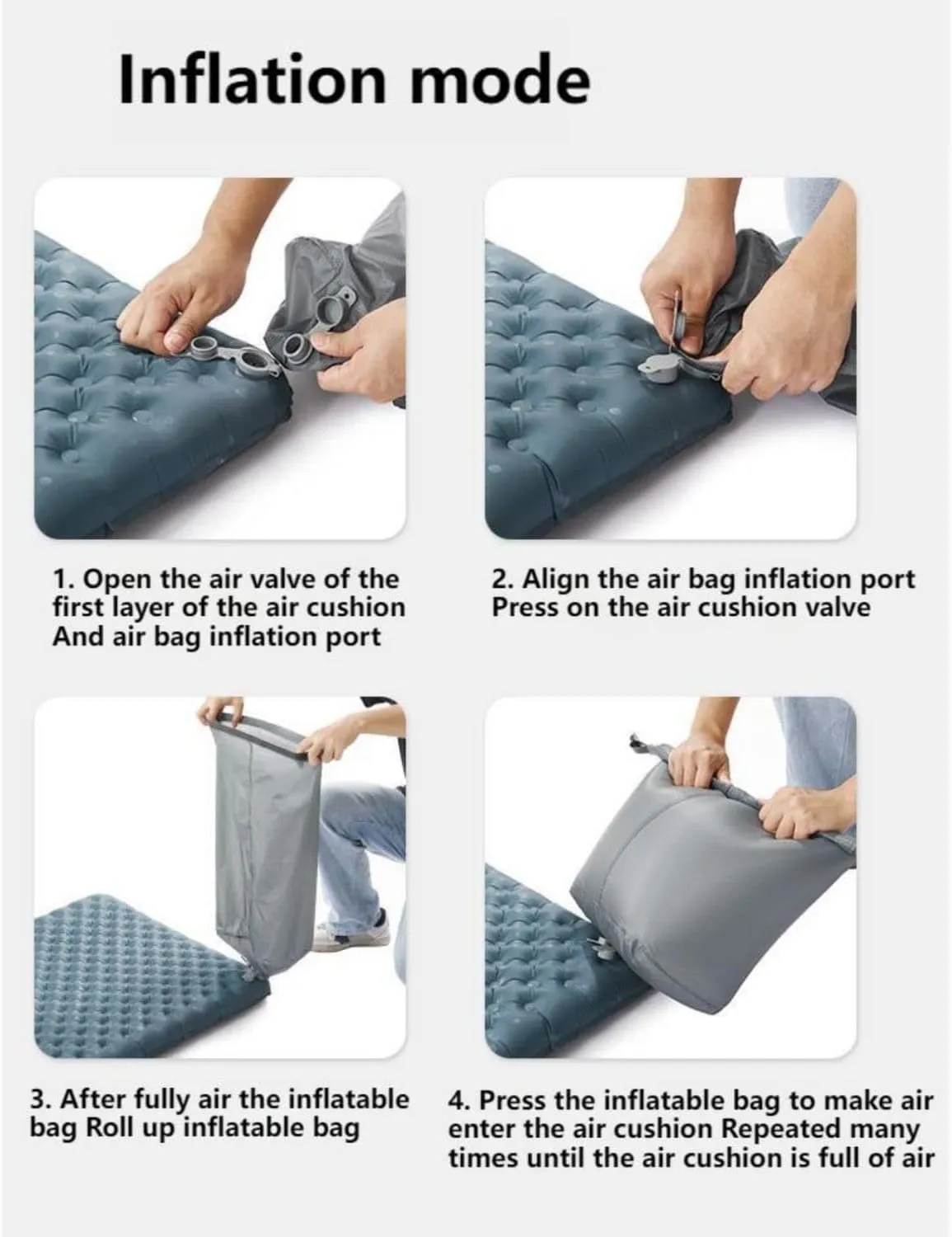 Inflation mode

1. Open the air valve of the first layer of the air cushion And air bag inflation port

2. Align the air bag inflation port Press on the air cushion valve

3. After fully air the inflatable bag Roll up inflatable bag

4. Press the inflatable bag to make air enter the air cushion Repeated many times until the air cushion is full of air