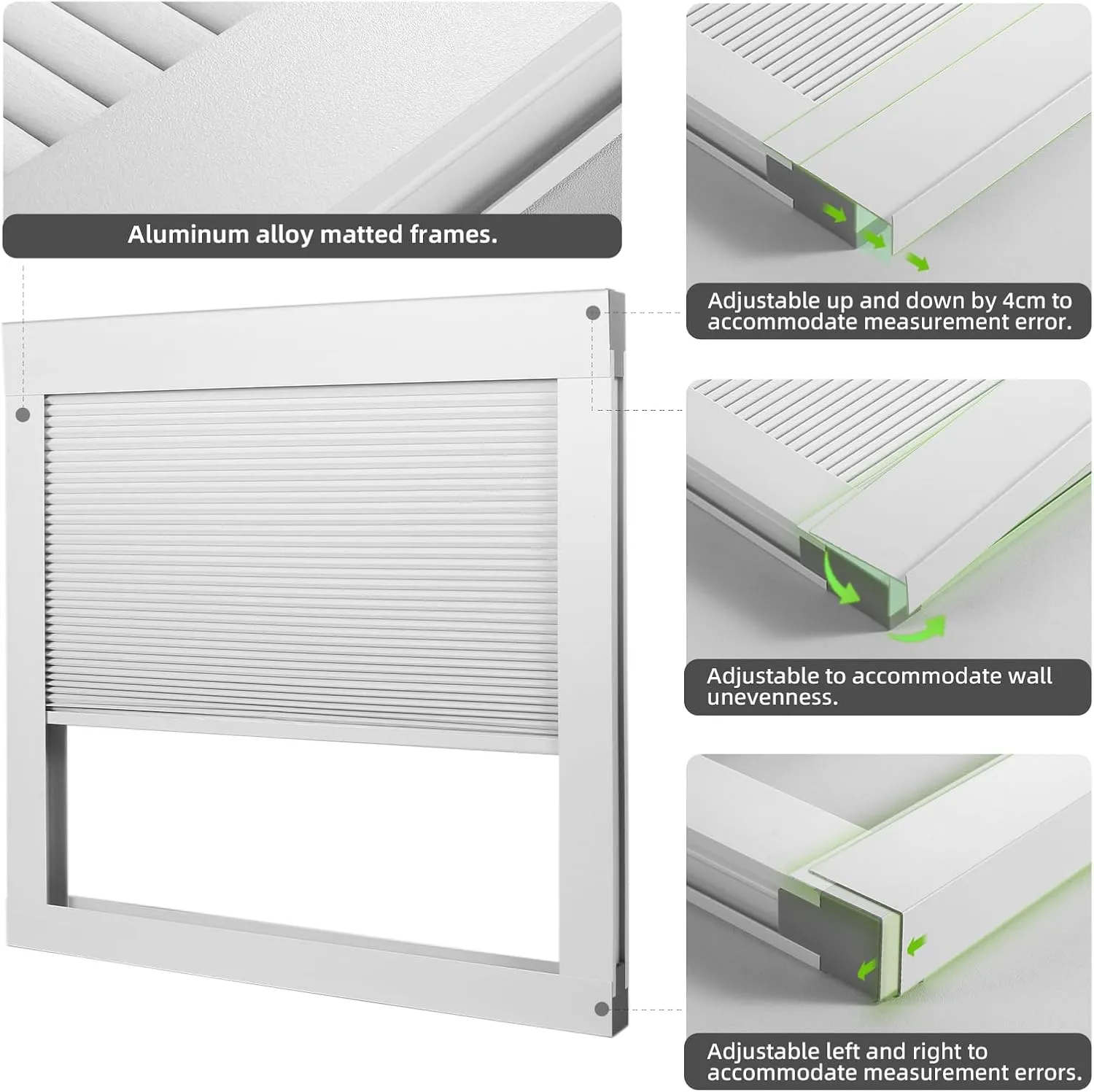 Aluminum alloy matted frames.

Adjustable up and down by 4cm to accommodate measurement error.

Adjustable to accommodate wall unevenness.

Adjustable left and right to accommodate measurement errors.