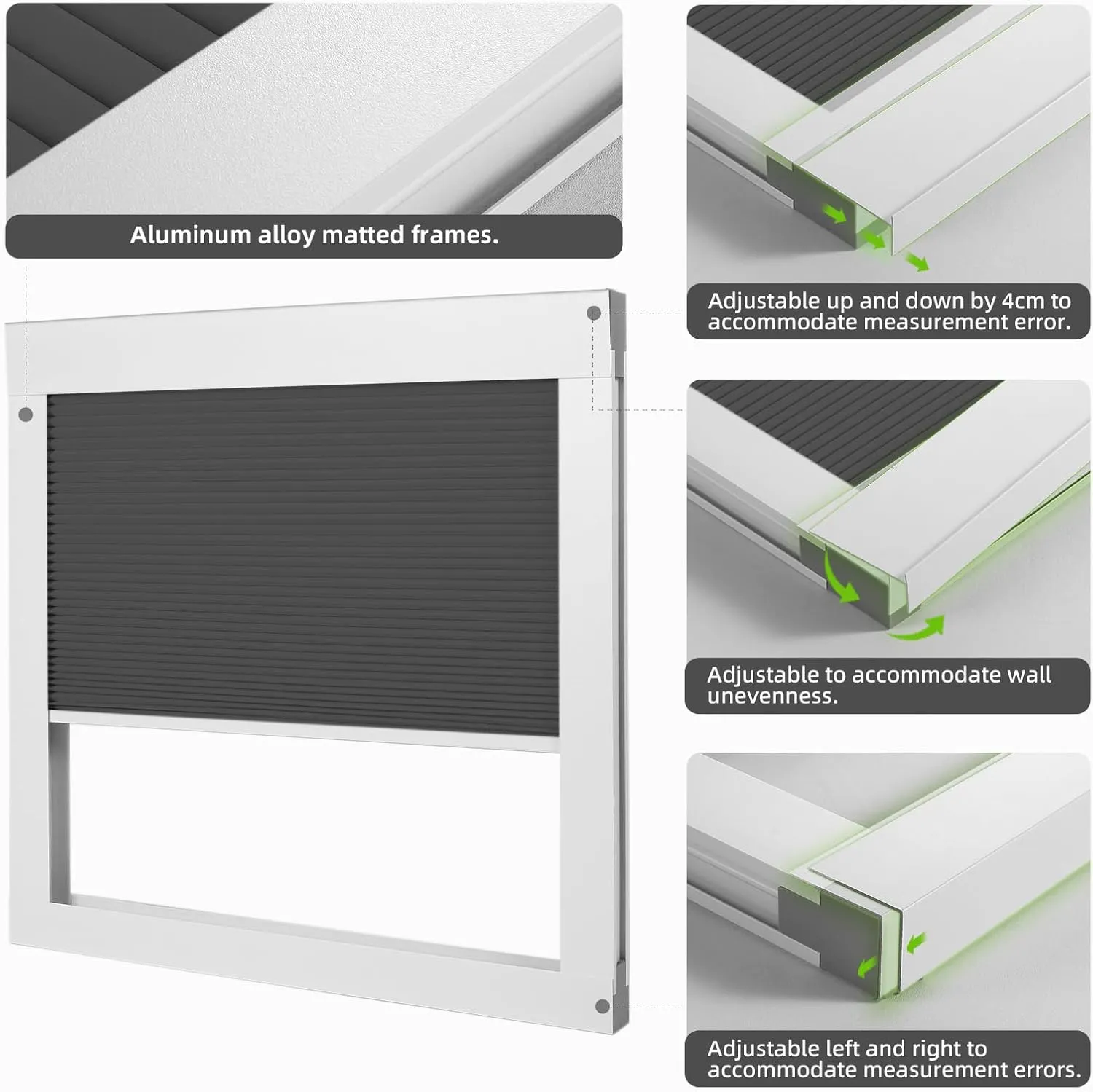 Aluminum alloy matted frames.

Adjustable up and down by 4cm to accommodate measurement error.

Adjustable to accommodate wall unevenness.

Adjustable left and right to accommodate measurement errors.