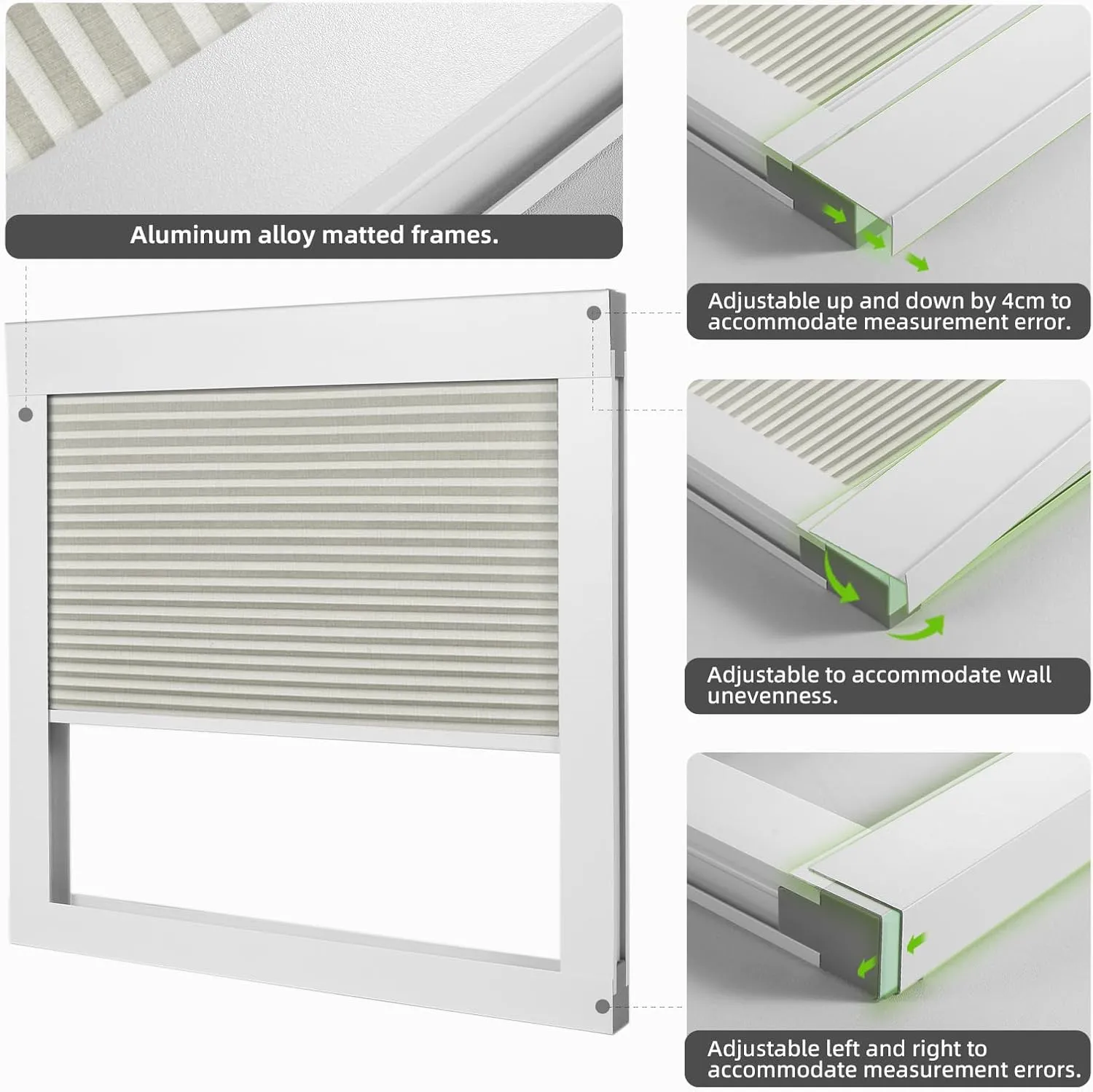 Aluminum alloy matted frames.

Adjustable up and down by 4cm to accommodate measurement error.

Adjustable to accommodate wall unevenness.

Adjustable left and right to accommodate measurement errors.