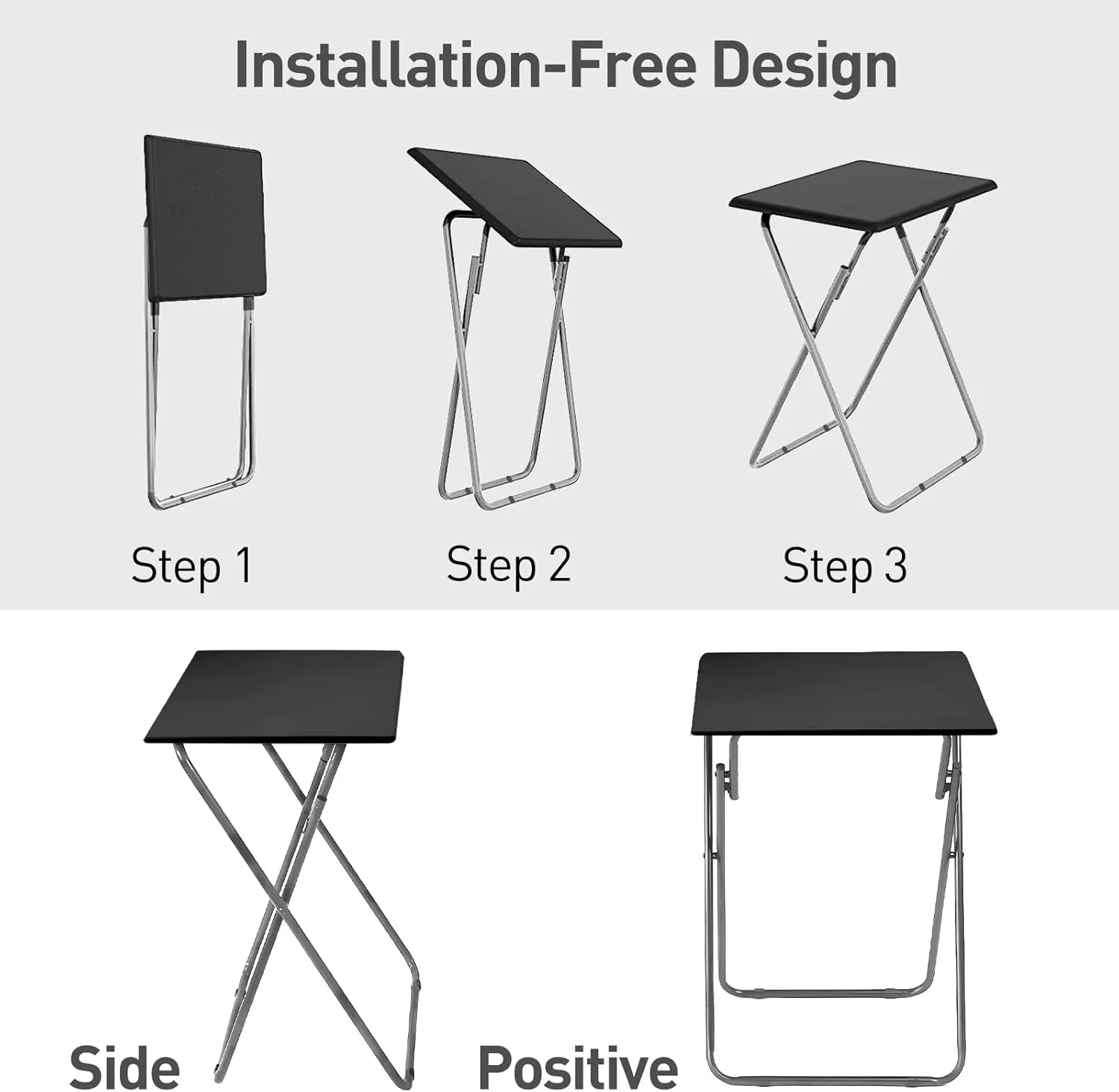 Installation-Free Design

Step 1

Step 2

Step 3

Side

Positive