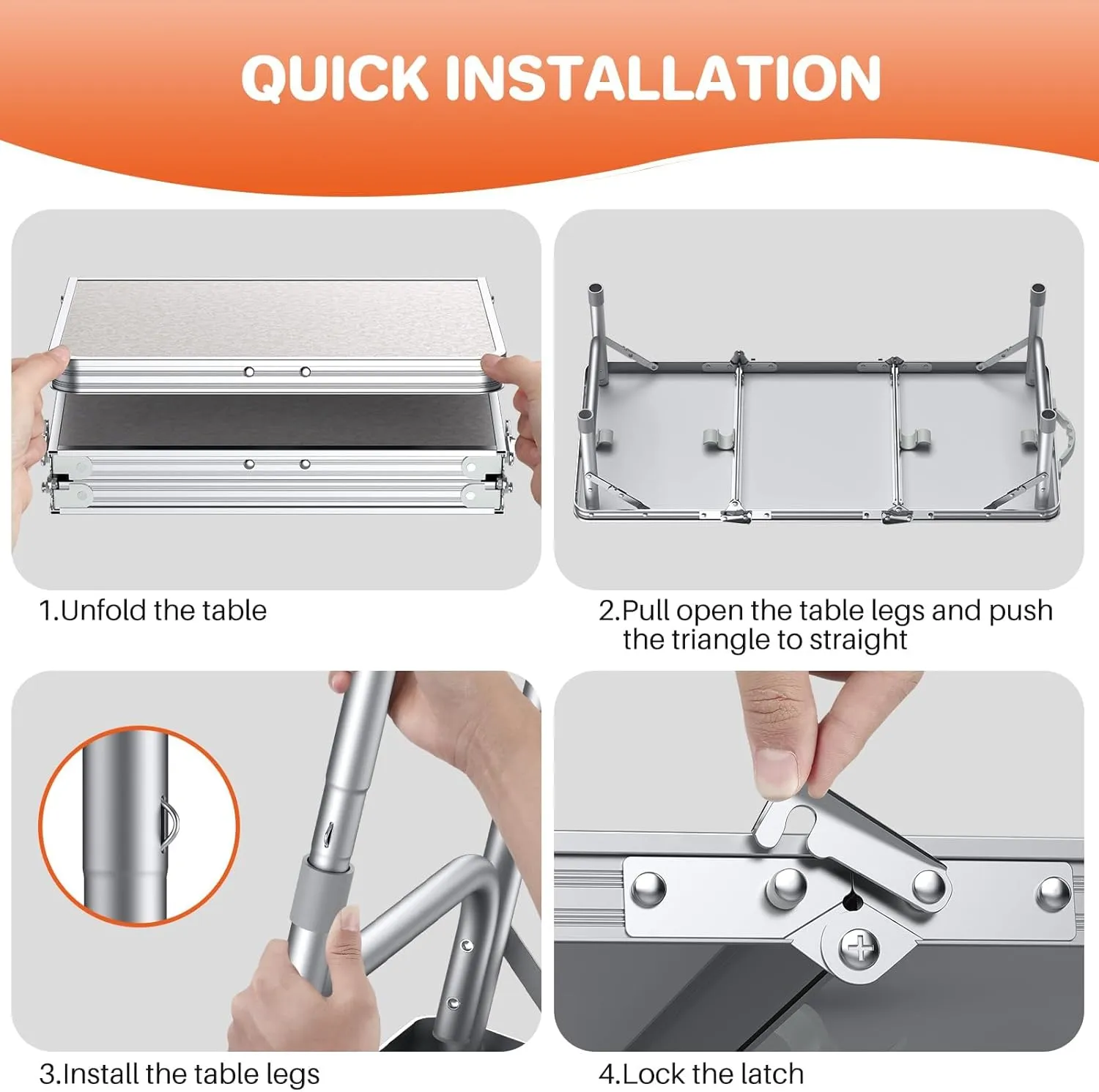 QUICK INSTALLATION

1.Unfold the table

2.Pull open the table legs and push the triangle to straight

3.Install the table legs

4.Lock the latch