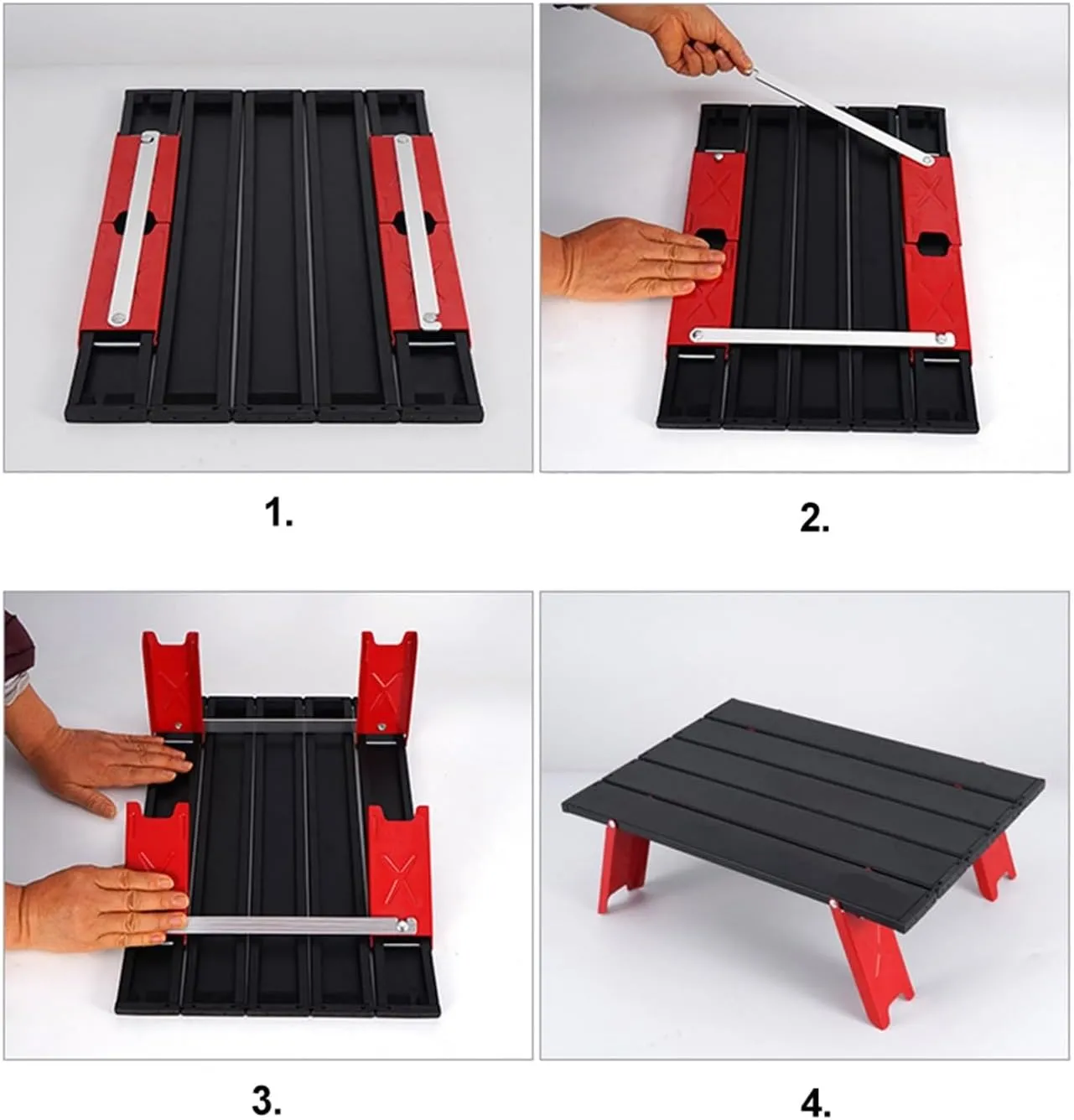 1.

2.

3.

4.