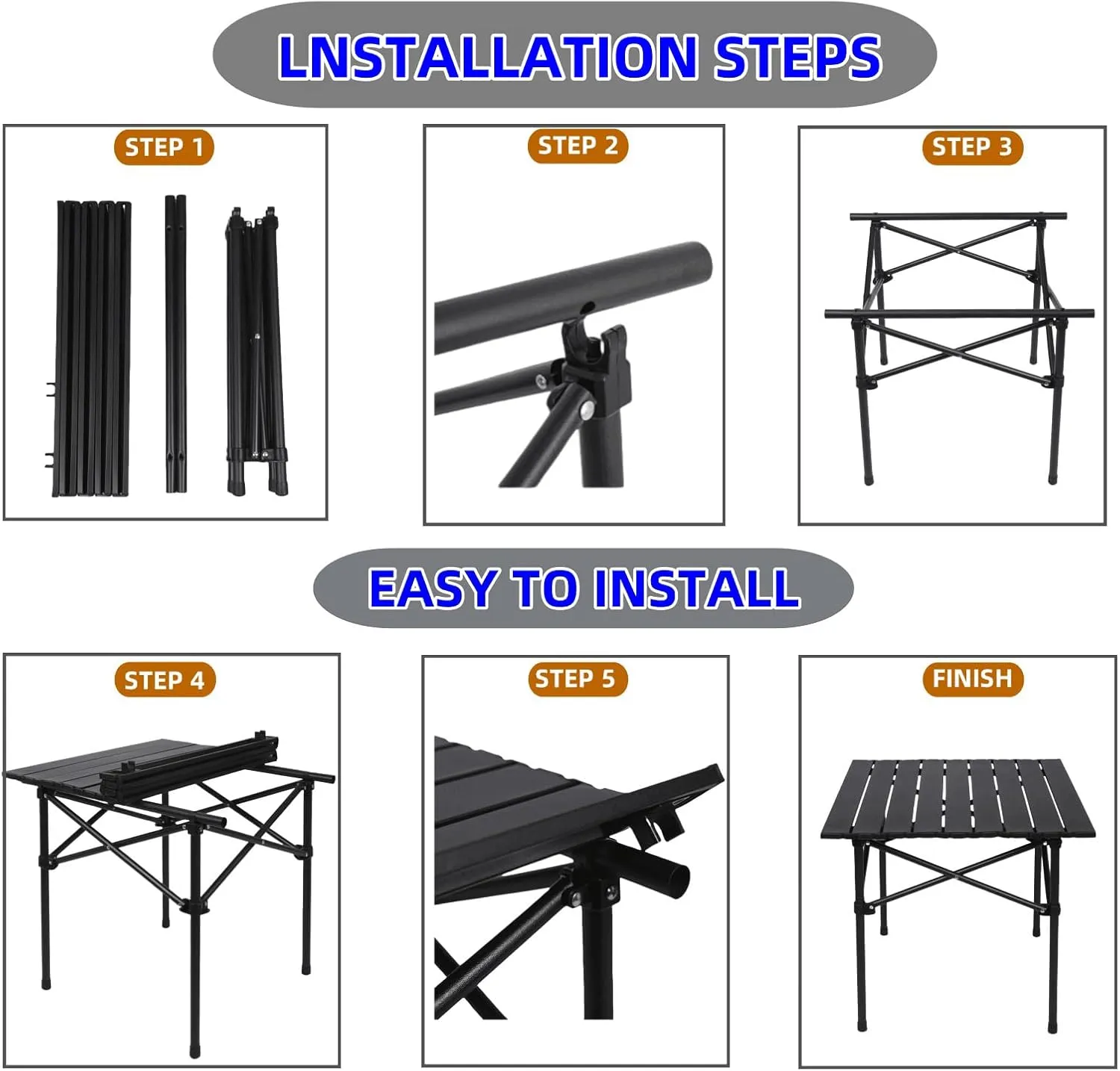 LNSTALLATION STEPS

STEP 1

STEP 2

STEP 3

EASY TO INSTALL

STEP 4

STEP 5

FINISH