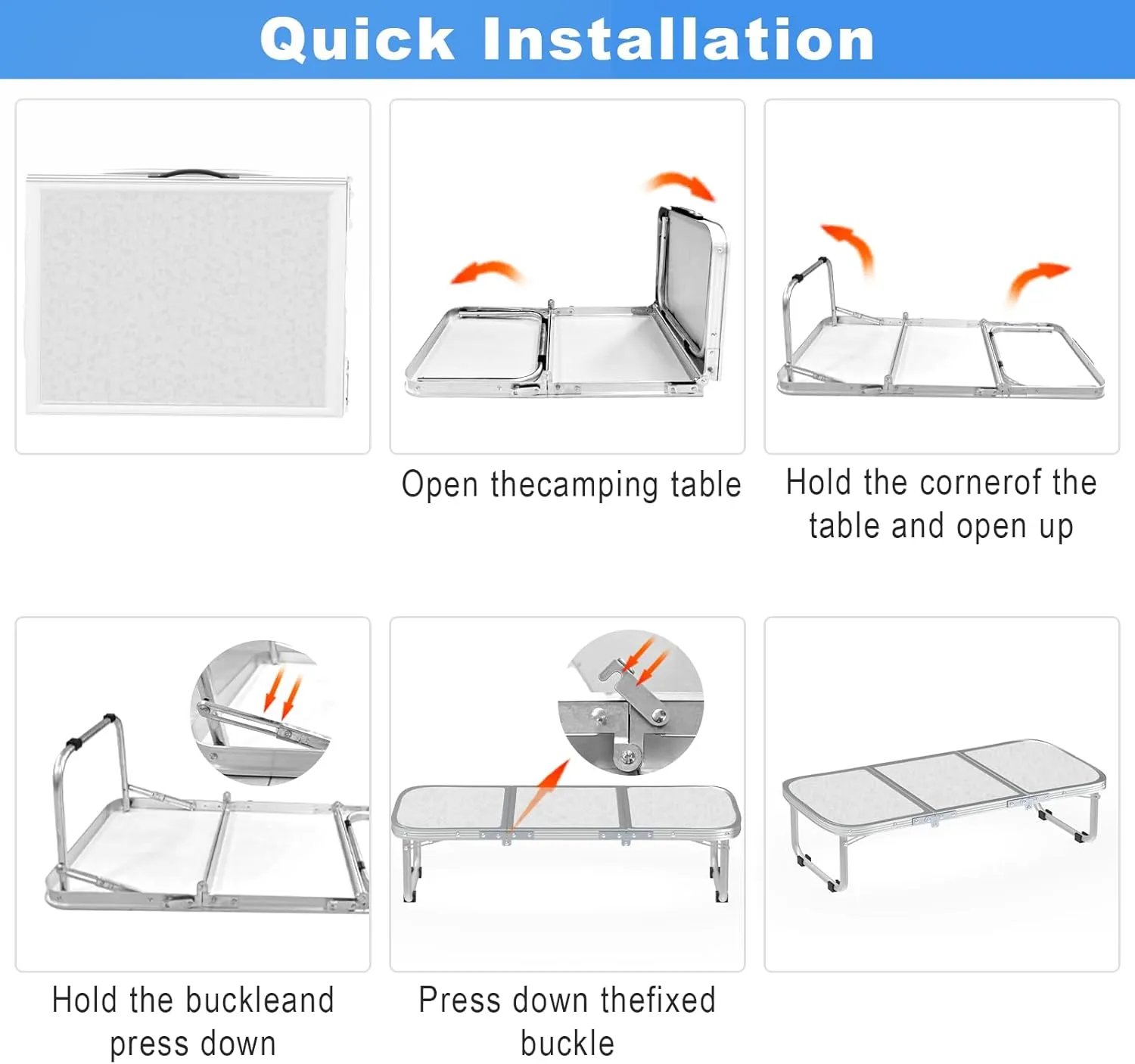 Quick Installation

Open thecamping table

Hold the cornerof the table and open up

Hold the buckleand press down

Press down thefixed buckle