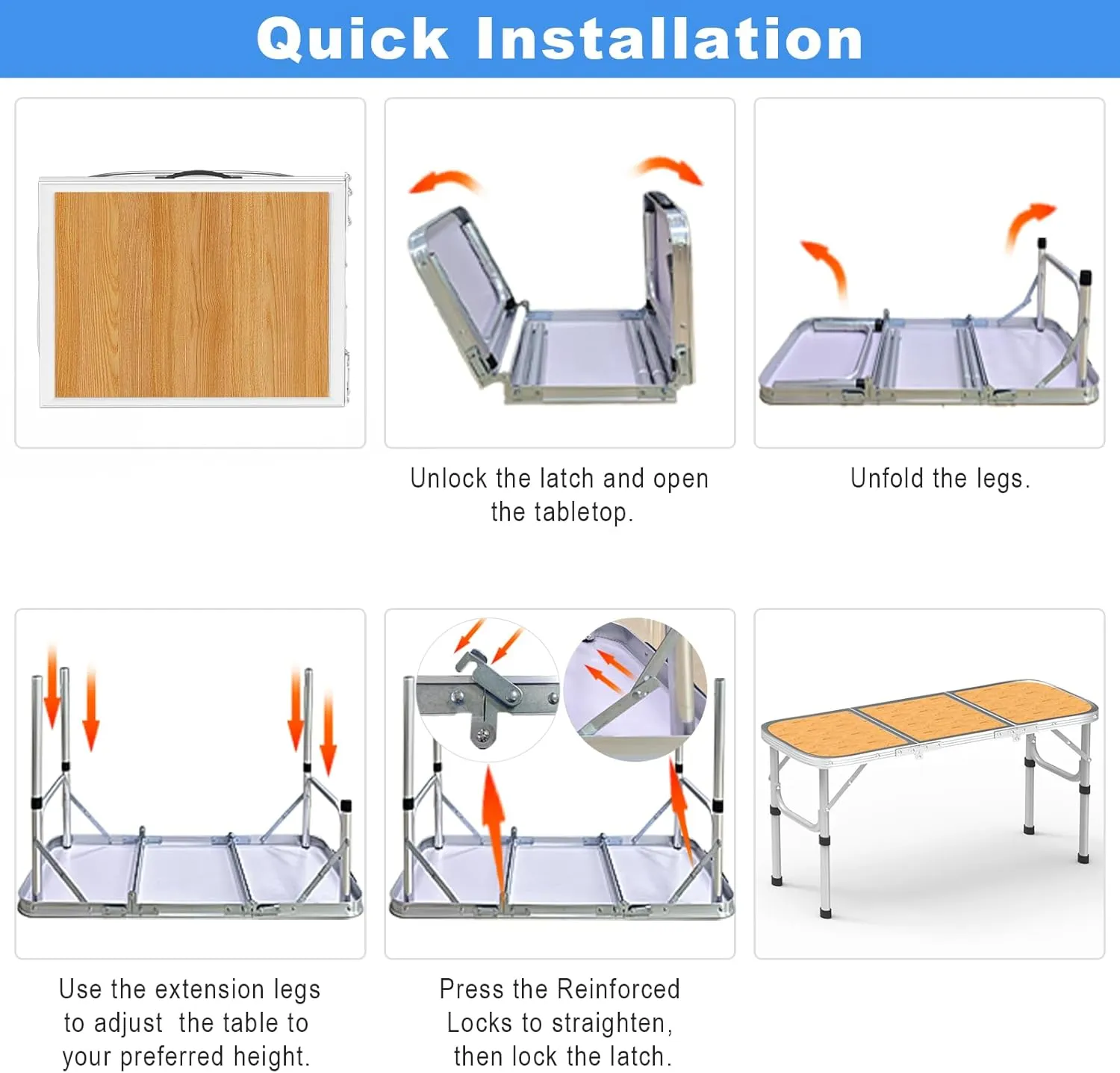 Quick Installation

Unlock the latch and open the tabletop.

Unfold the legs.

Use the extension legs to adjust the table to your preferred height.

Press the Reinforced Locks to straighten, then lock the latch.