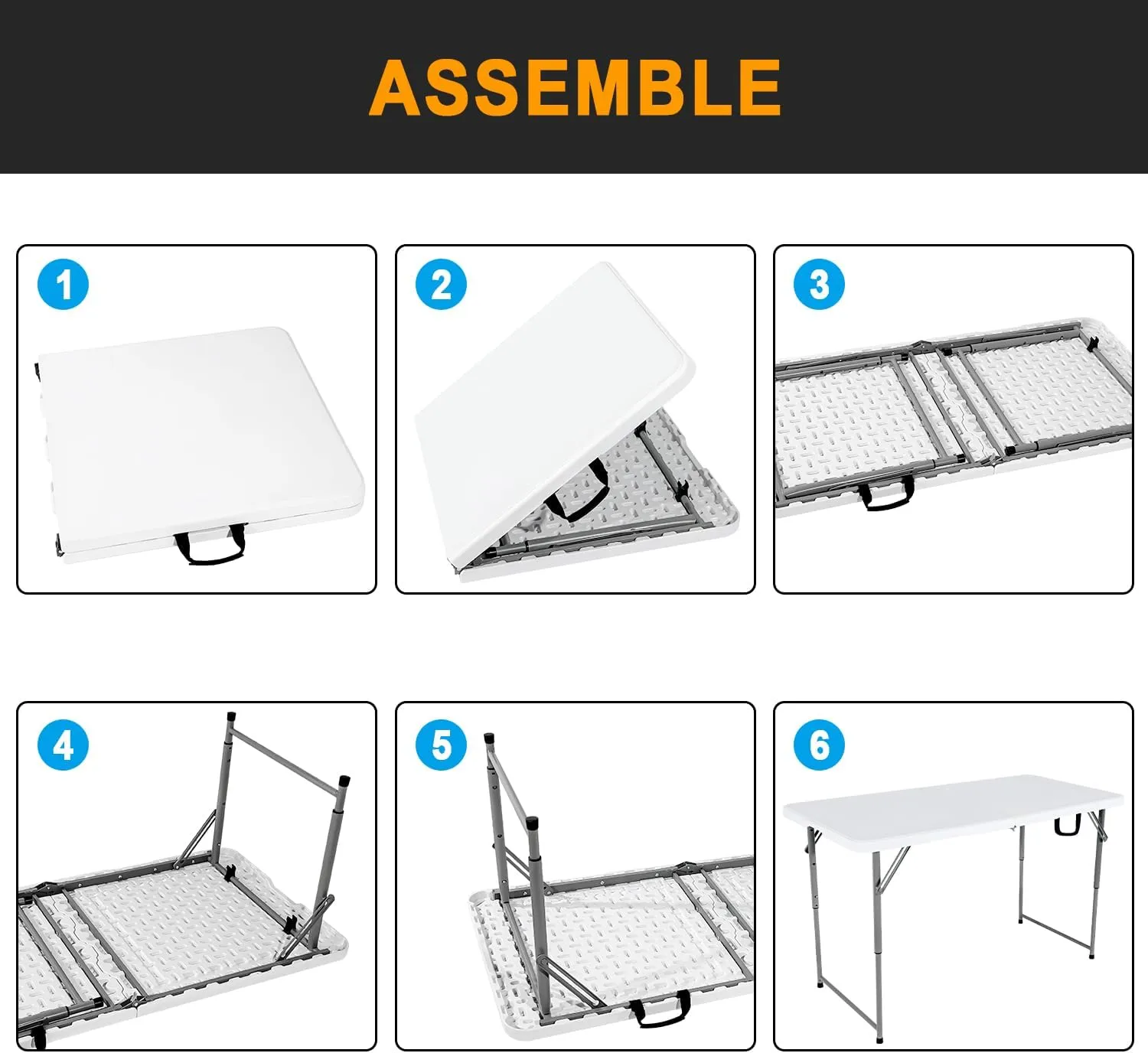 ASSEMBLE

1

2

3

4

5

6